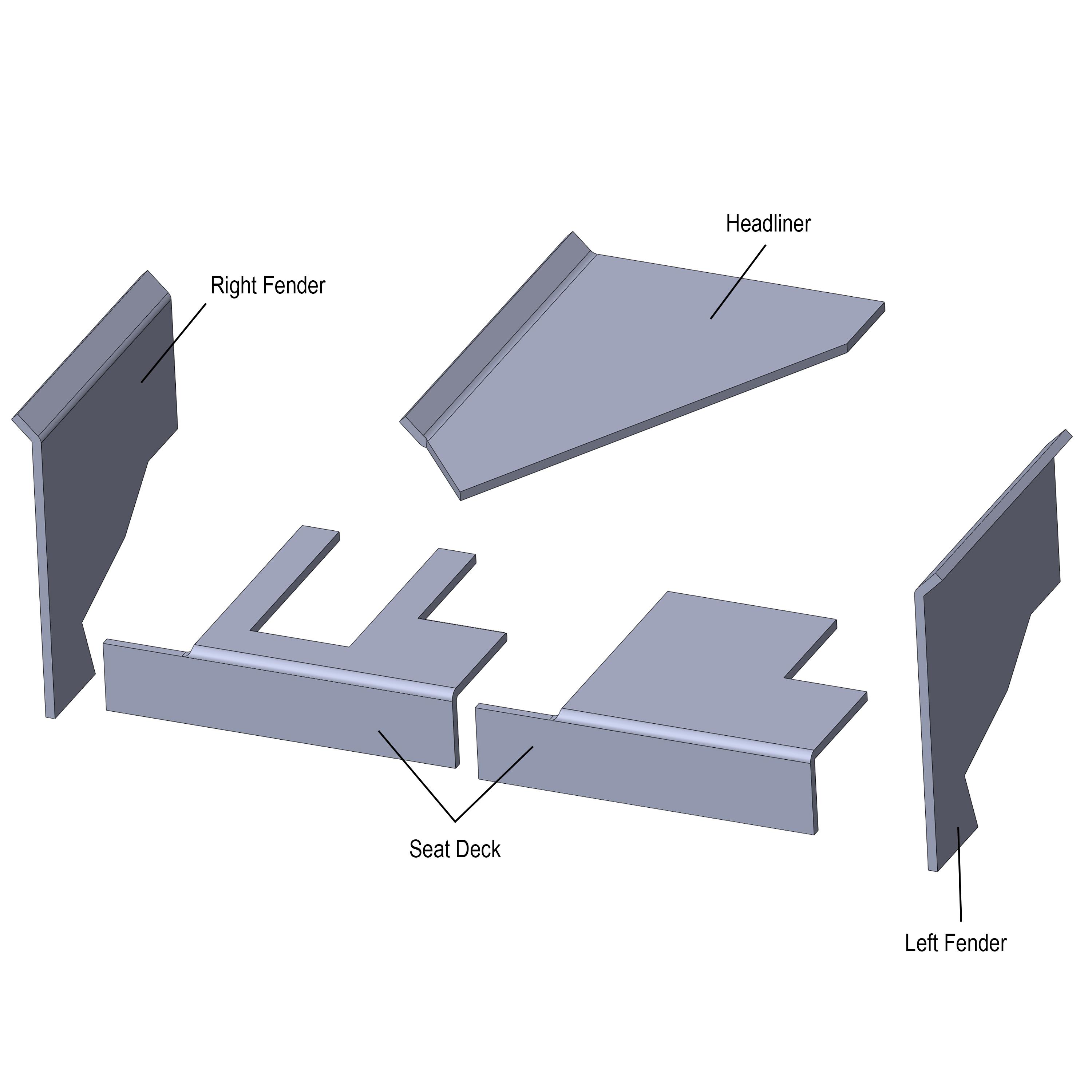 Headliner

Right Fender

Seat Deck

Left Fender